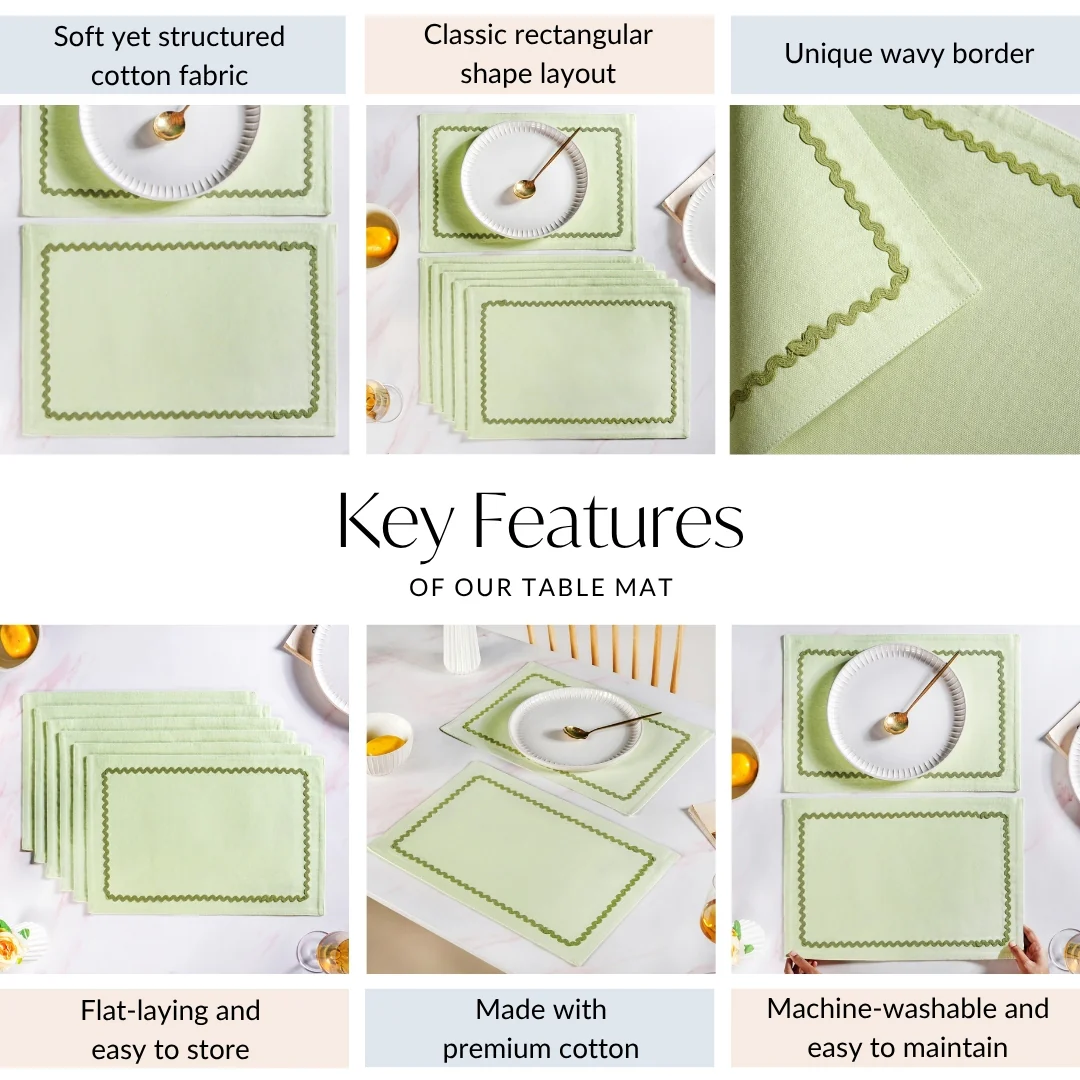 Soft yet structured cotton fabric

Classic rectangular shape layout

Unique wavy border

Key Features

OF OUR TABLE MAT

Flat-laying and easy to store

Made with premium cotton

Machine-washable and easy to maintain