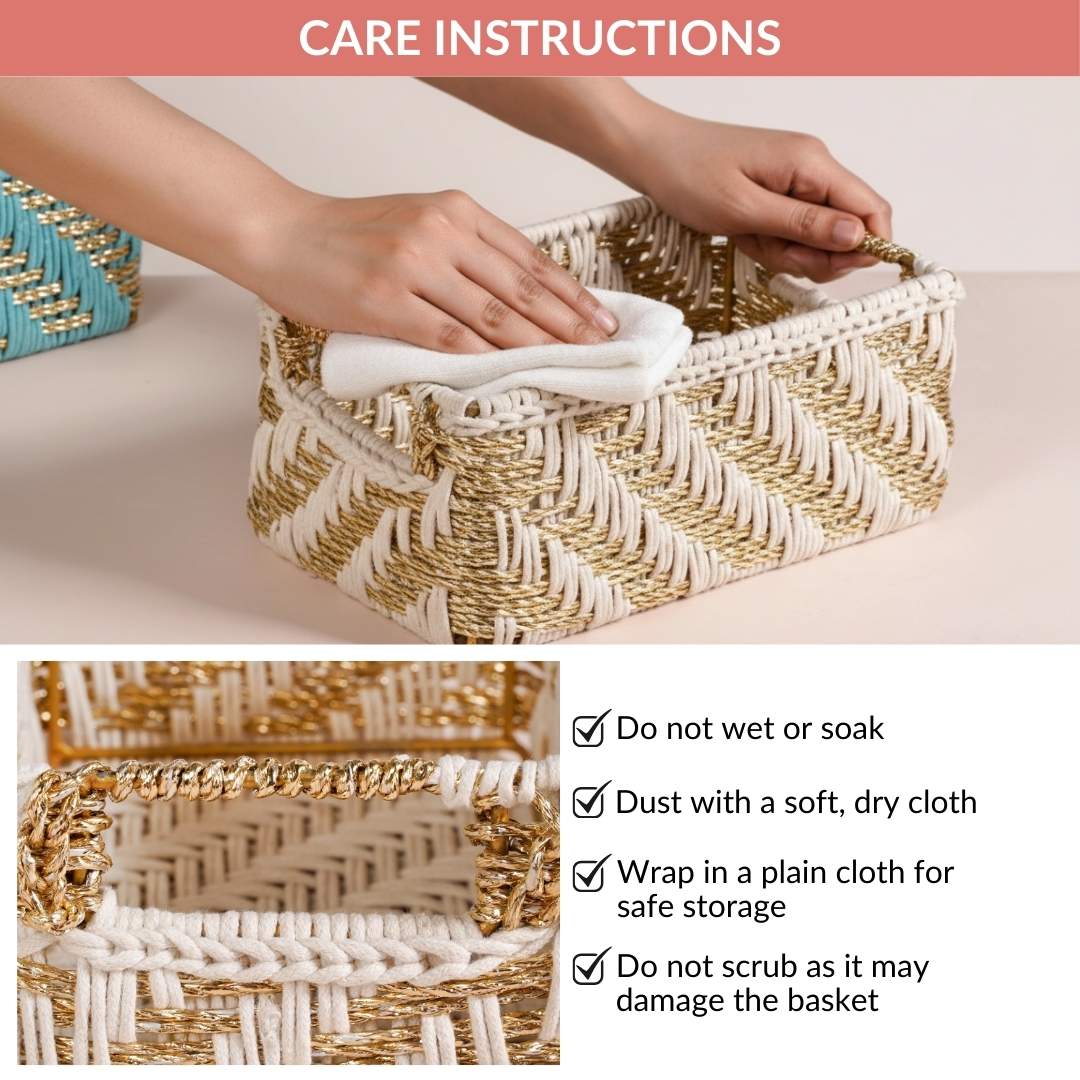 CARE INSTRUCTIONS

Do not wet or soak

Dust with a soft, dry cloth

Wrap in a plain cloth for safe storage

Do not scrub as it may damage the basket