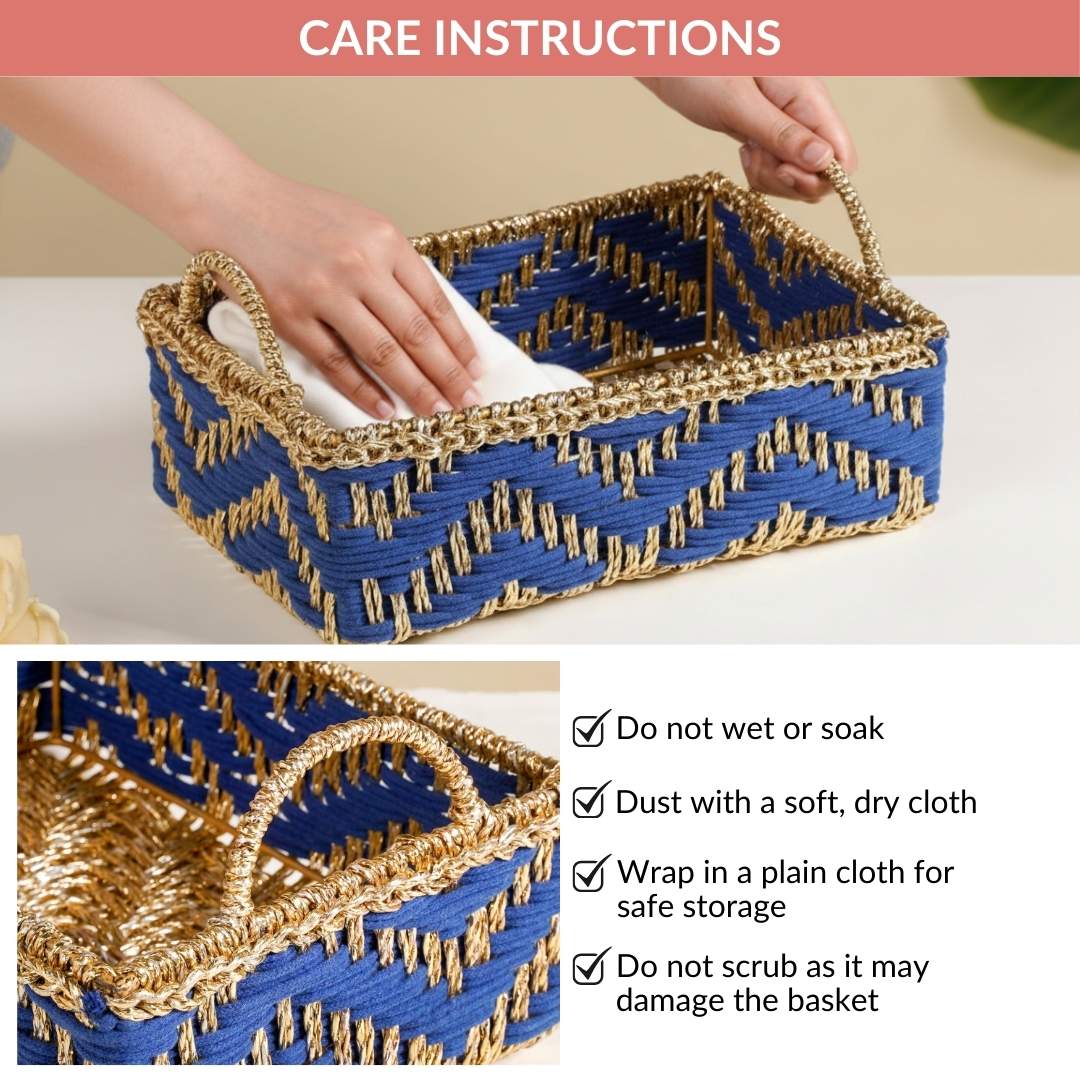 CARE INSTRUCTIONS

Do not wet or soak

Dust with a soft, dry cloth

Wrap in a plain cloth for safe storage

Do not scrub as it may damage the basket