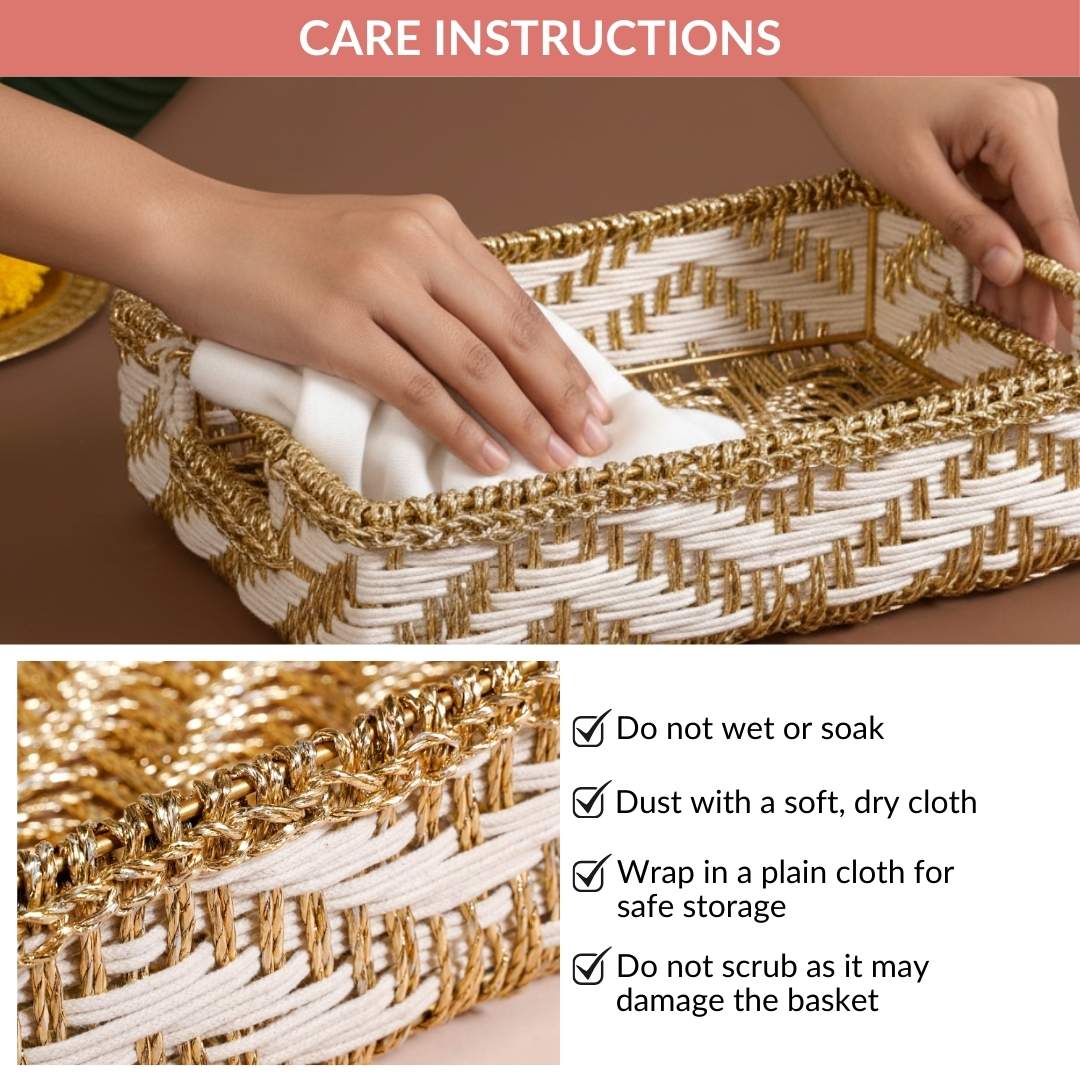 CARE INSTRUCTIONS

Do not wet or soak

Dust with a soft, dry cloth

Wrap in a plain cloth for safe storage

Do not scrub as it may damage the basket